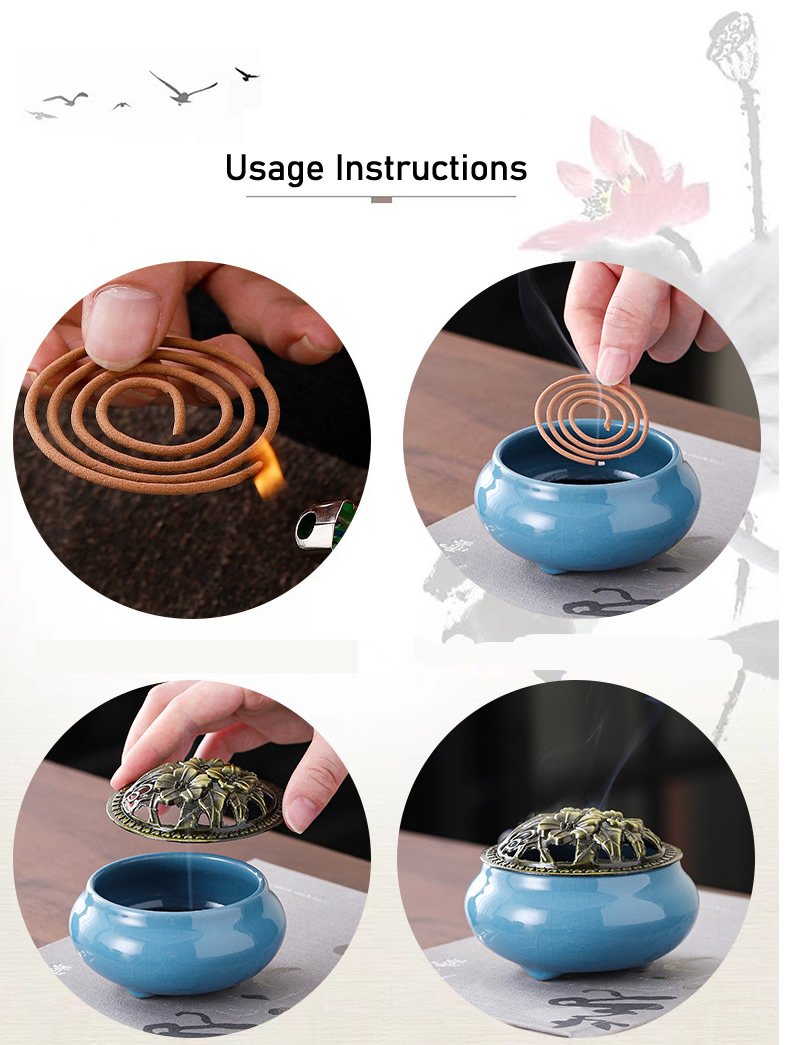 Usage Instructions